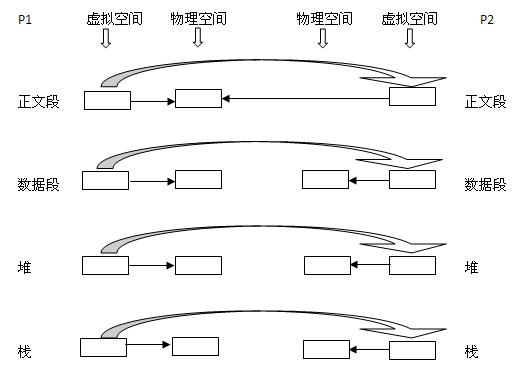 P1 虚拟空间 物理空间 物理空间 虚拟空间 P2

正文段 正文段

数据段 数据段

堆 堆

栈 栈