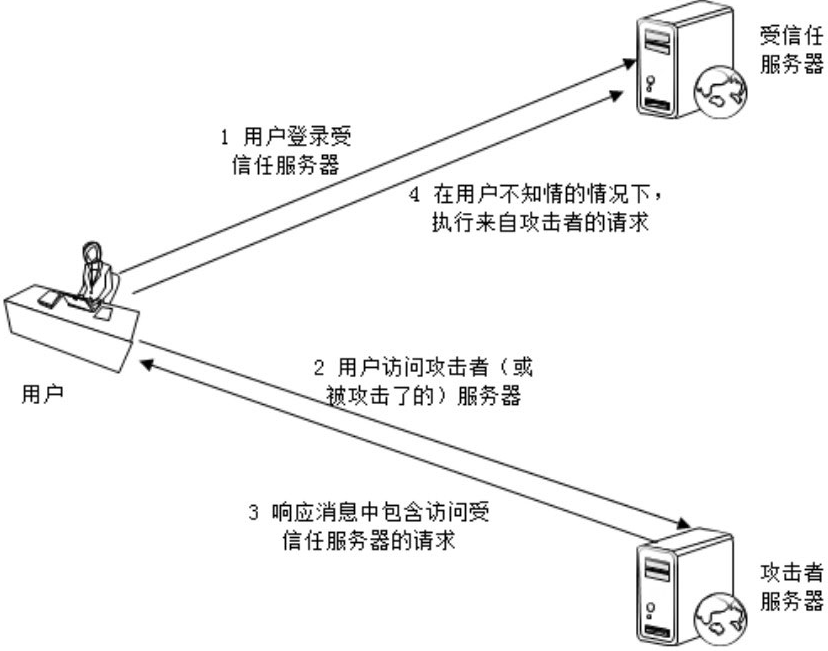 受信任服务器

1 用户登录受信任服务器

4 在用户不知情的情况下，执行来自攻击者的请求

用户

2 用户访问攻击者（或被攻击了的）服务器

3 响应消息中包含访问受信任服务器的请求

攻击者服务器